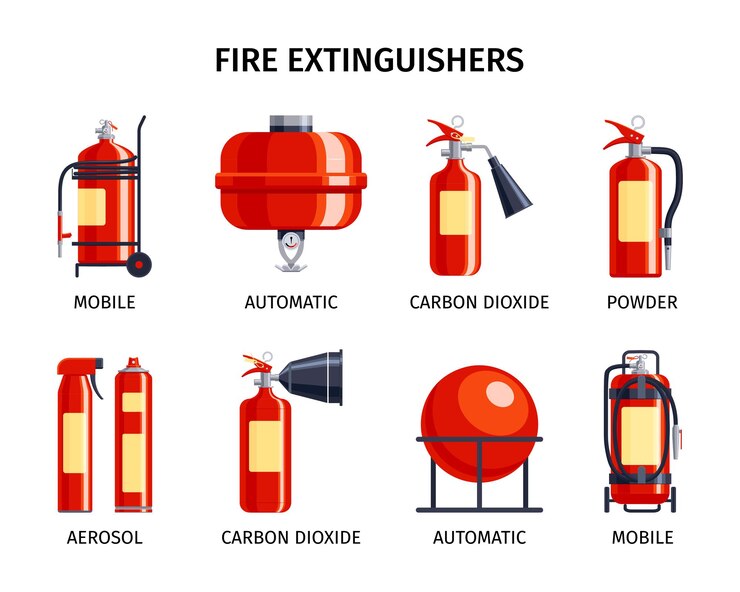 FIRE EXTINGUISHERS

MOBILE

AUTOMATIC

CARBON DIOXIDE

POWDER

AEROSOL

CARBON DIOXIDE

AUTOMATIC

MOBILE